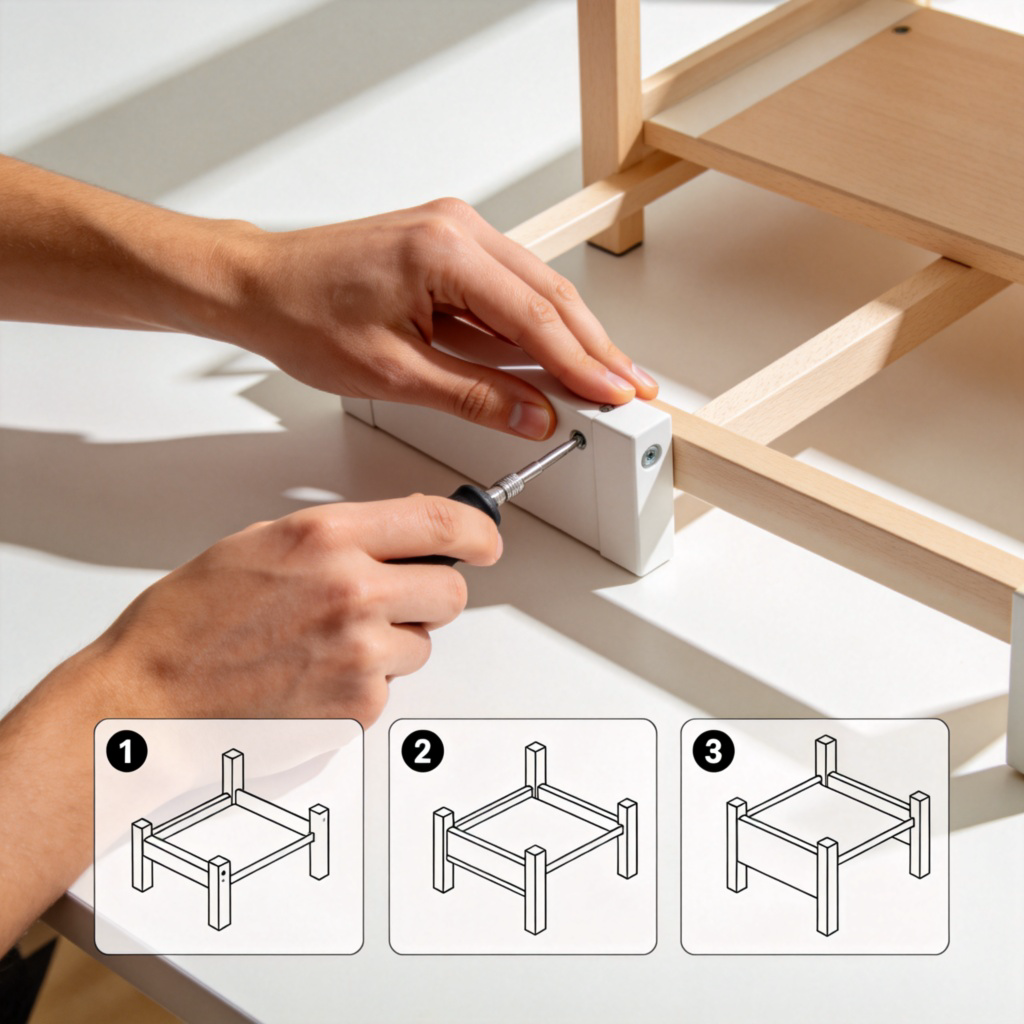 1

2

3