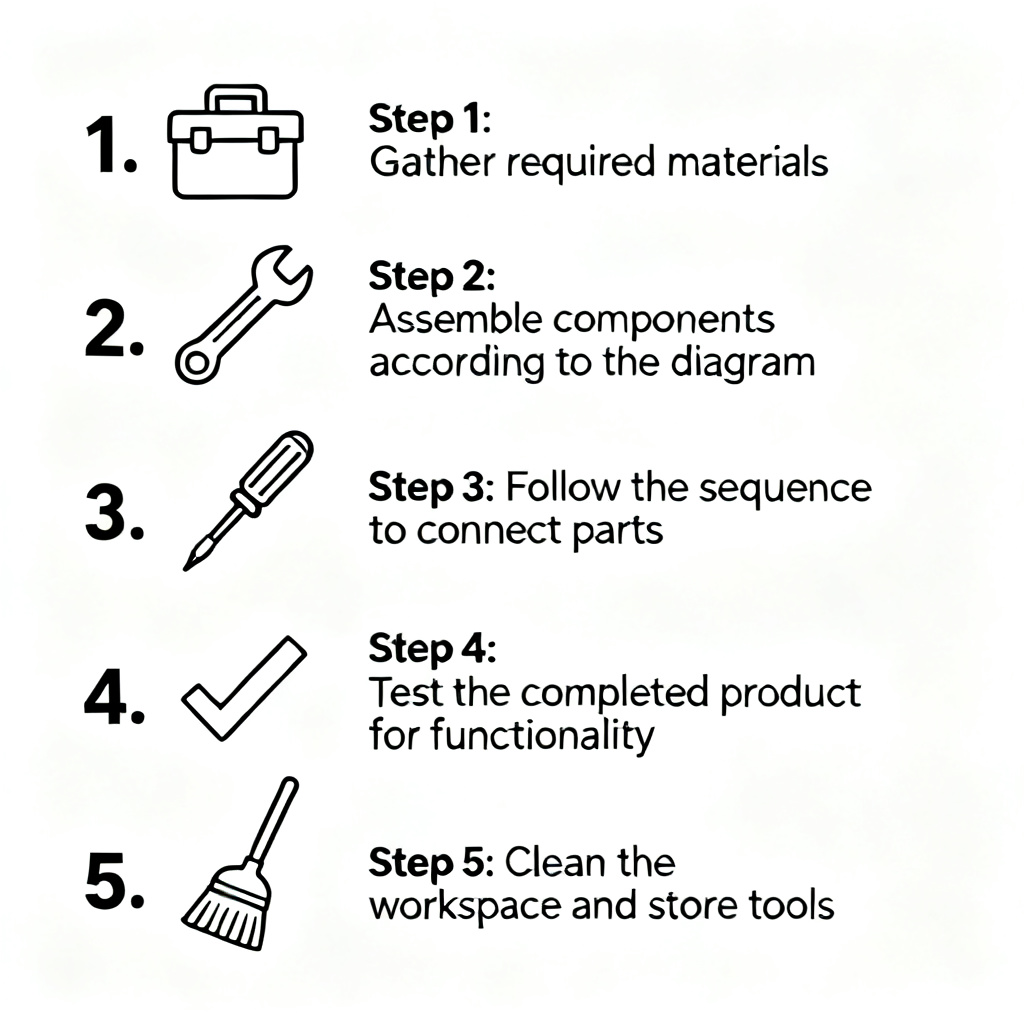 1. Step 1:
Gather required materials

2. Step 2:
Assemble components according to the diagram

3. Step 3: Follow the sequence to connect parts

4. Step 4:
Test the completed product for functionality

5. Step 5: Clean the workspace and store tools